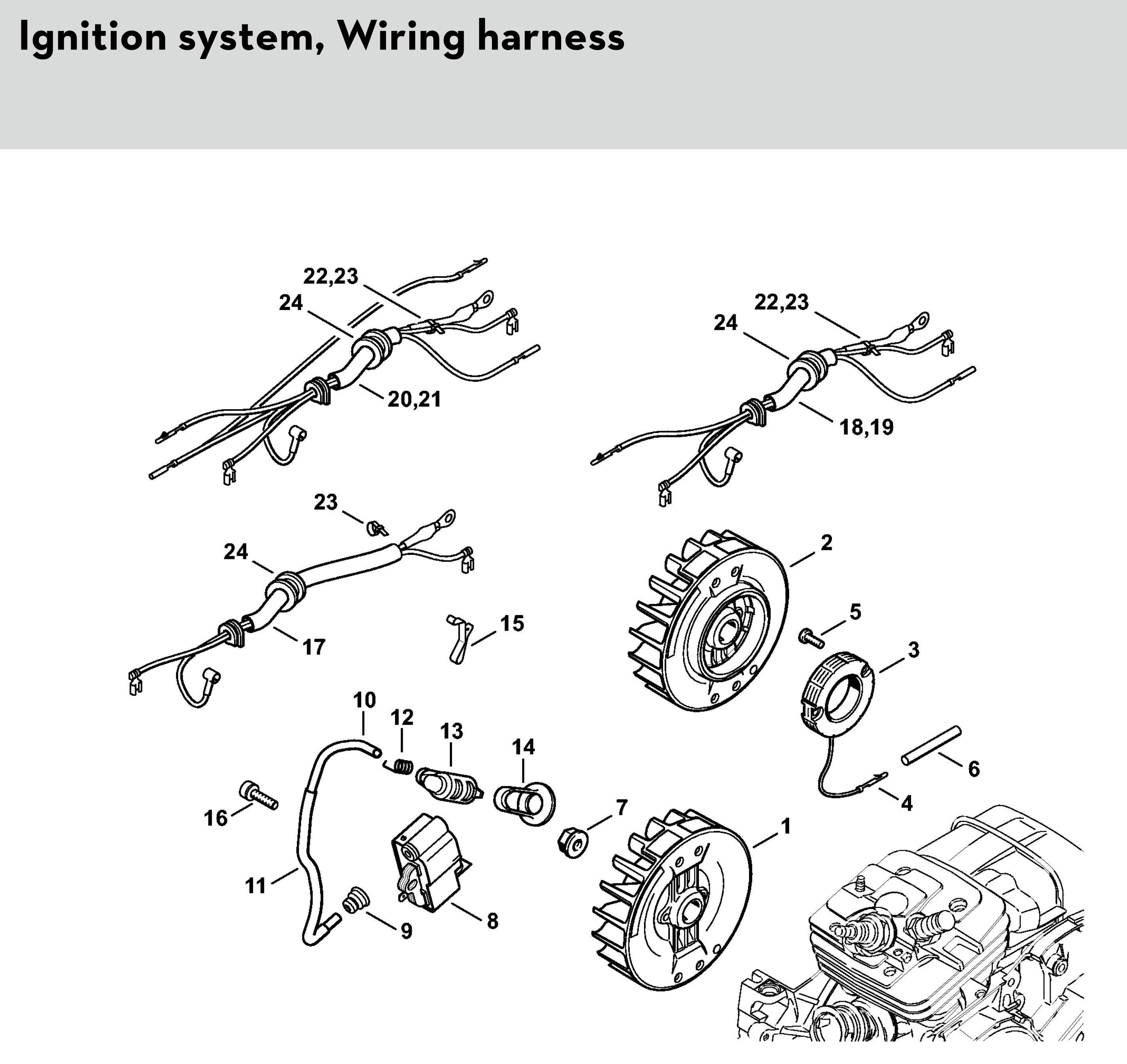 Ignition system, Wiring harness

22,23
24
20,21
22,23
24
18,19
23
24
17
15
2
5
3
10
12
13
14
6
4
16
7
1
11
9
8